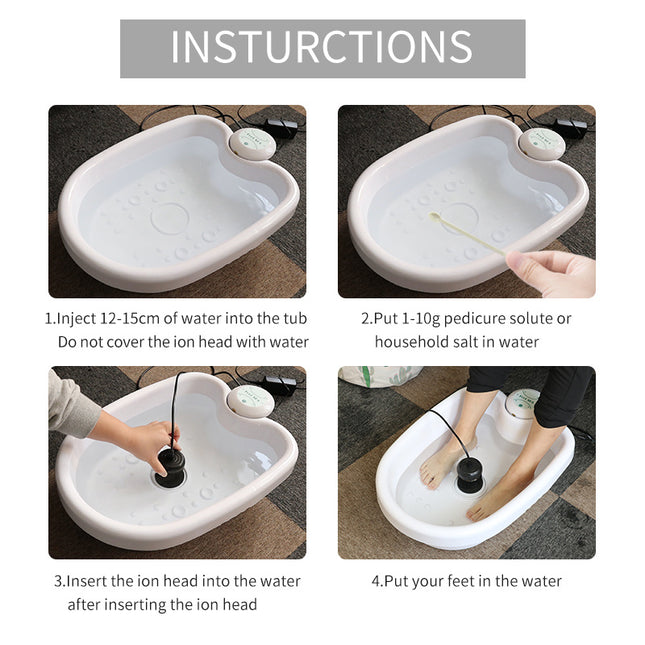 INSTURCTIONS

1.Inject 12-15cm of water into the tub
Do not cover the ion head with water

2.Put 1-10g pedicure solute or household salt in water

3.Insert the ion head into the water after inserting the ion head

4.Put your feet in the water