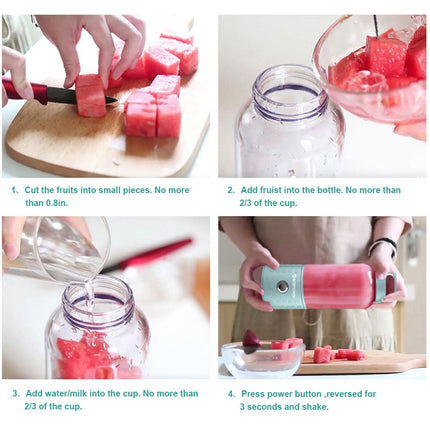 1. Cut the fruits into small pieces. No more than 0.8in.

2. Add fruist into the bottle. No more than 2/3 of the cup.

3. Add water/milk into the cup. No more than 2/3 of the cup.

4. Press power button ,reversed for 3 seconds and shake.