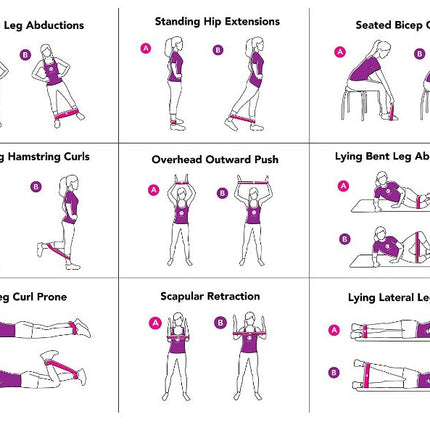 Leg Abductions

B

Standing Hip Extensions

A

B

Seated Bicep C

A

B

g Hamstring Curls

B

Overhead Outward Push

A

B

Lying Bent Leg Ab

A

B

eg Curl Prone

Scapular Retraction

A

B

Lying Lateral Le

A

B